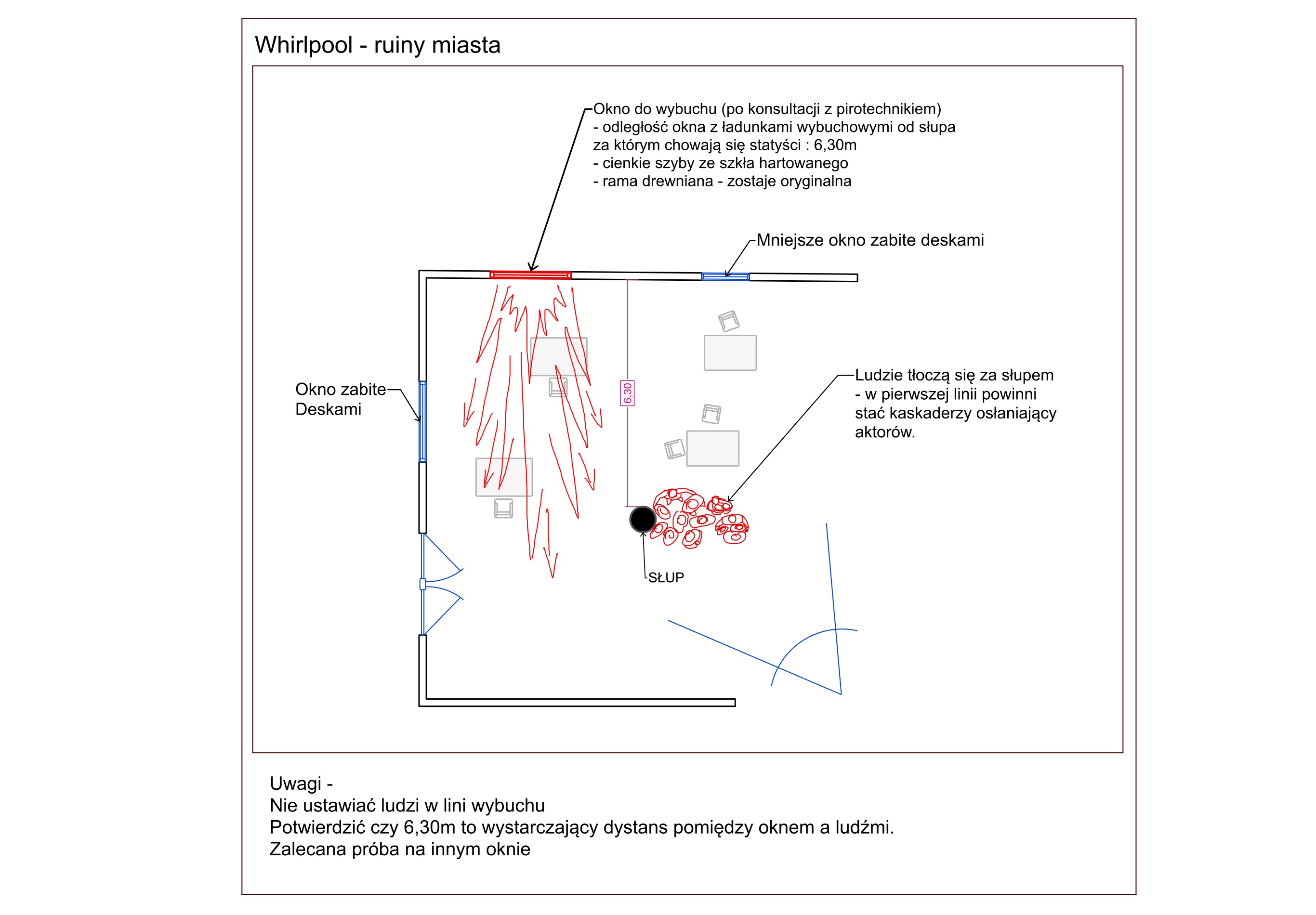 Whirlpool - ruiny miasta

Okno do wybuchu (po konsultacji z pirotechnikiem)
- odległość okna z ładunkami wybuchowymi od słupa za którym chowają się statyści : 6,30m
- cienkie szyby ze szkła hartowanego
- rama drewniana - zostaje oryginalna

Mniejsze okno zabite deskami

Okno zabite Deskami

6,30

Ludzie tłoczą się za słupem
- w pierwszej linii powinni stać kaskaderzy osłaniający aktorów.

SŁUP

Uwagi -
Nie ustawiać ludzi w lini wybuchu
Potwierdzić czy 6,30m to wystarczający dystans pomiędzy oknem a ludźmi.
Zalecana próba na innym oknie